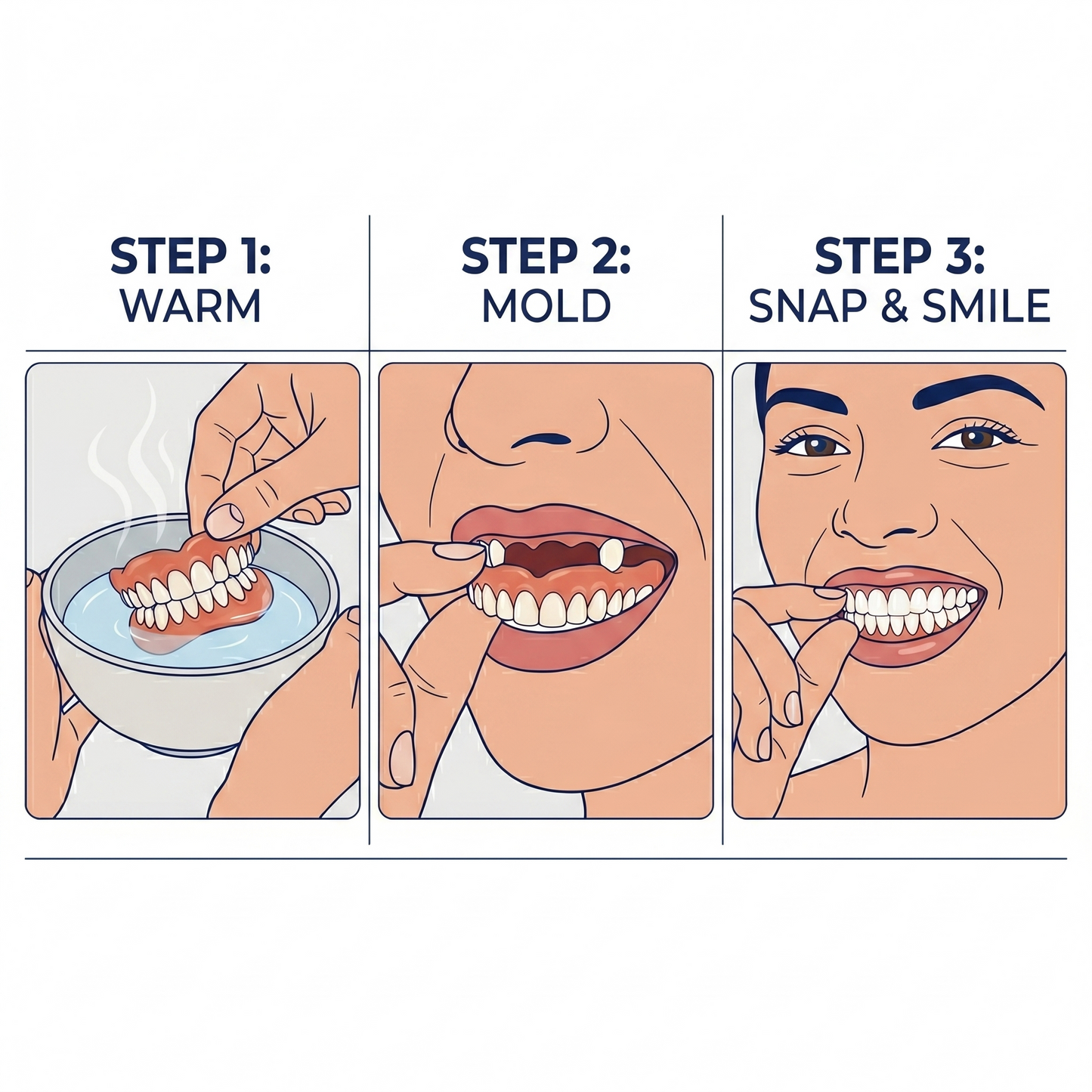 STEP 1:
WARM

STEP 2:
MOLD

STEP 3:
SNAP & SMILE